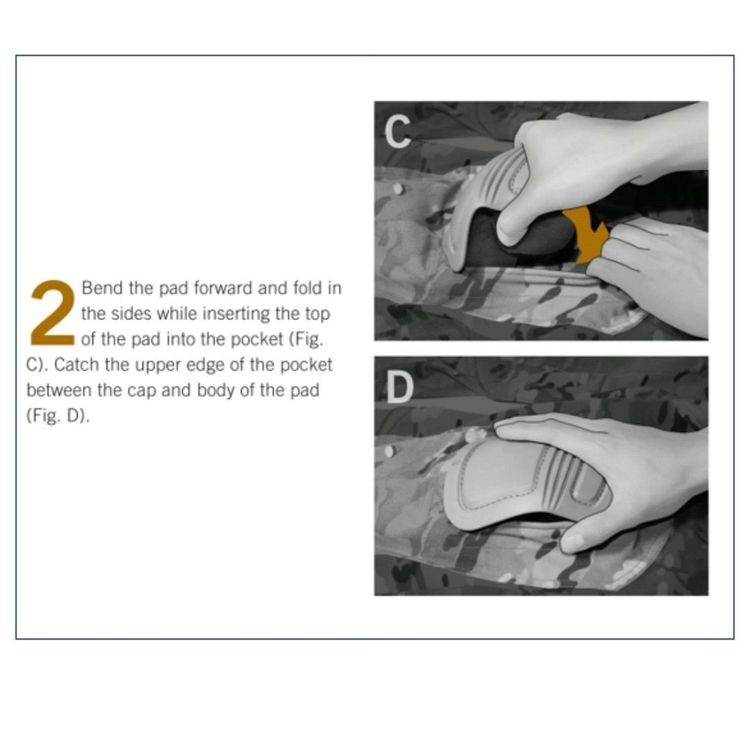 2 Bend the pad forward and fold in the sides while inserting the top of the pad into the pocket (Fig. C). Catch the upper edge of the pocket between the cap and body of the pad (Fig. D).

C

D