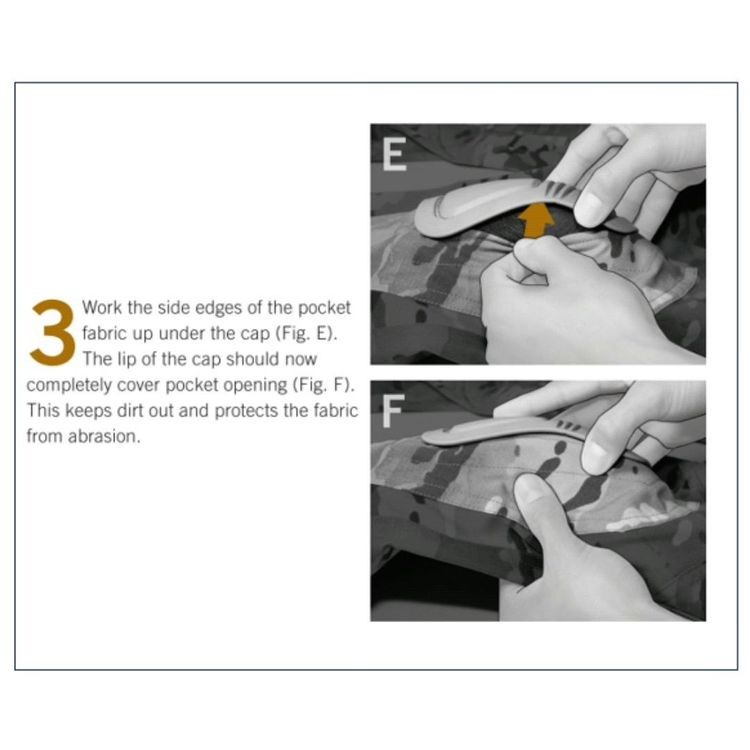 3 Work the side edges of the pocket fabric up under the cap (Fig. E). The lip of the cap should now completely cover pocket opening (Fig. F). This keeps dirt out and protects the fabric from abrasion.

E

F